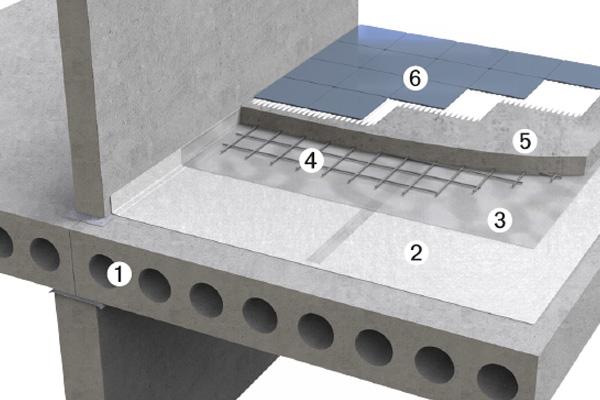 6
5
4
3
2
1